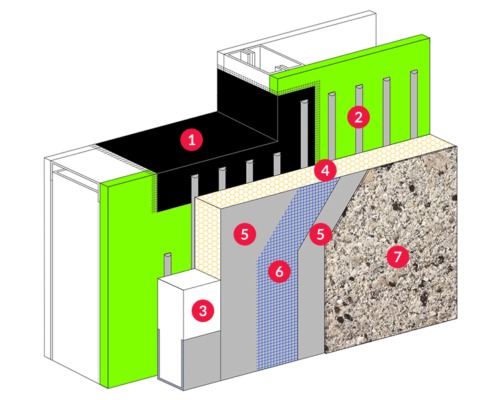 1
2
4
5
5
6
7
3